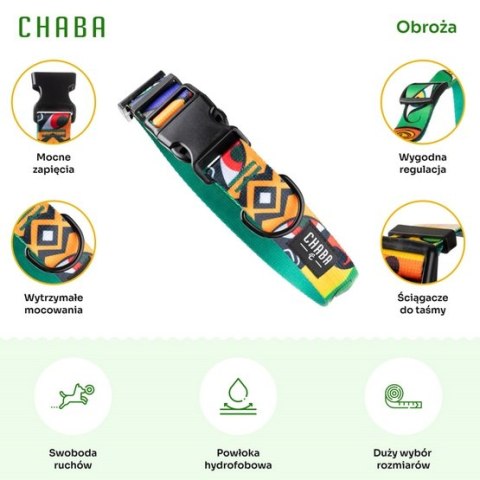 CHABA

Obroża

Mocne zapięcia

Wygodna regulacja

CHABA

Wytrzymałe mocowania

Ściągacze do taśmy

Swoboda ruchów

Powłoka hydrofobowa

Duży wybór rozmiarów